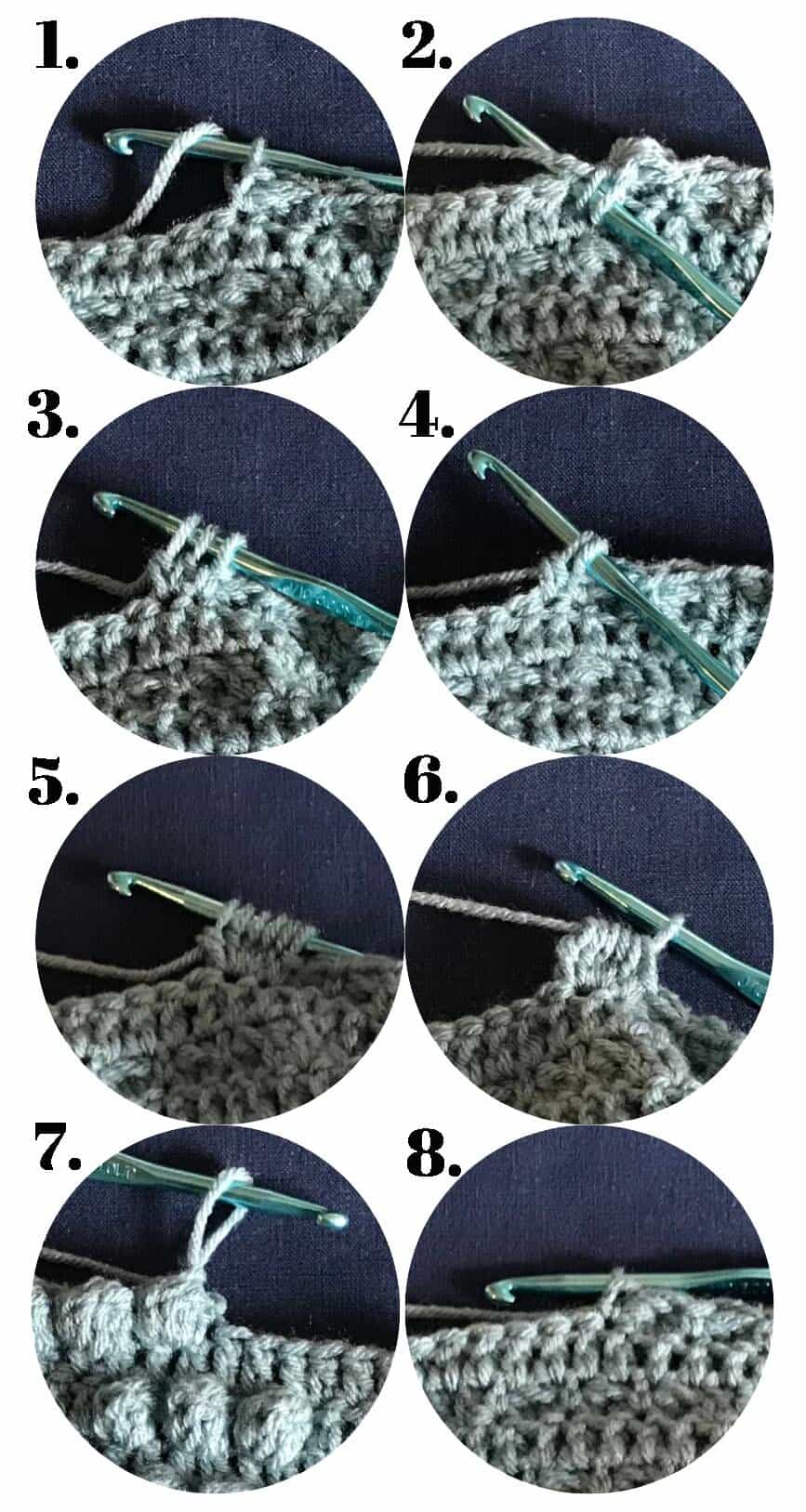 1.

2.

3.

4.

5.

6.

7.

8.